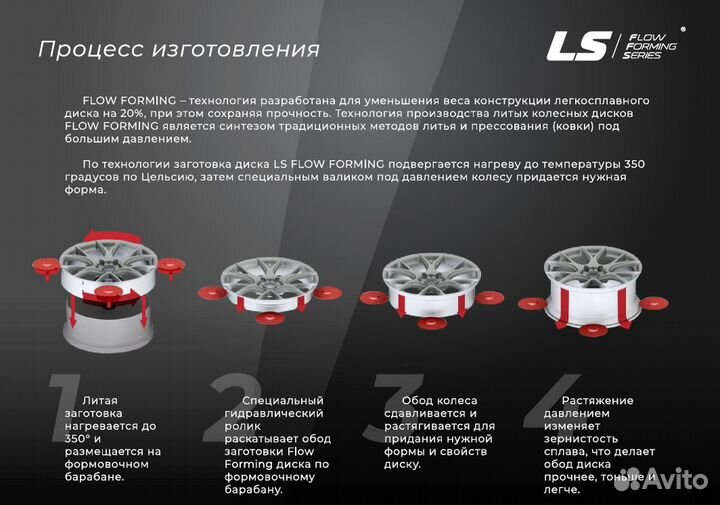 Процесс изготовления

LS FLOW FORMING SERIES

FLOW FORMING – технология разработана для уменьшения веса конструкции легкосплавного диска на 20%, при этом сохраняя прочность. Технология производства литых колесных дисков FLOW FORMING является синтезом традиционных методов литья и прессования (ковки) под большим давлением.

По технологии заготовка диска LS FLOW FORMING подвергается нагреву до температуры 350 градусов по Цельсию, затем специальным валиком под давлением колесу придается нужная форма.

1
Литая заготовка нагревается до 350° и размещается на формовочном барабане.

2
Специальный гидравлический ролик раскатывает обод заготовки Flow Forming диска по формовочному барабану.

3
Обод колеса сдавливается и растягивается для придания нужной формы и свойств диску.

4
Растяжение давлением изменяет зернистость сплава, что делает обод диска прочнее, тоньше и легче.

Avito