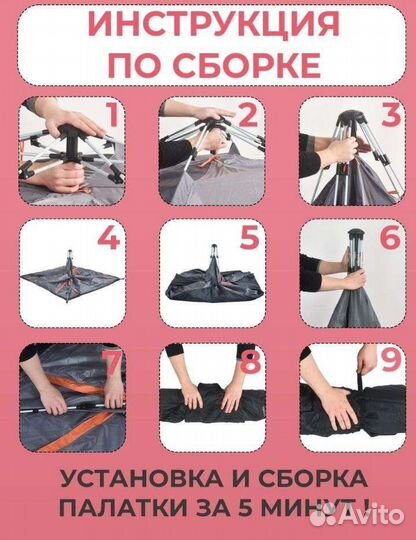 ИНСТРУКЦИЯ ПО СБОРКЕ

1

2

3

4

5

6

7

8

9

УСТАНОВКА И СБОРКА ПАЛАТКИ ЗА 5 МИНУТ !

Avito