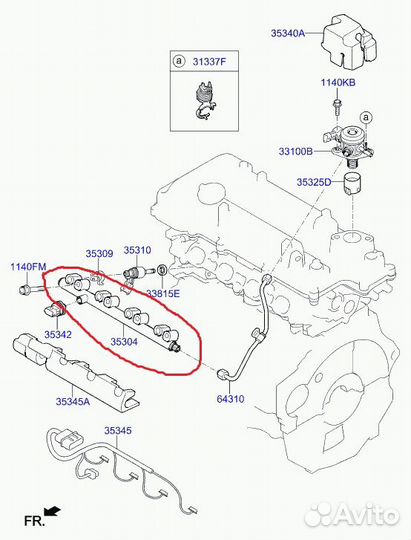 35340A
a 31337F
1140KB
a
33100B
35325D
35309
35310
1140FM
33815E
35342
35304
35345A
64310
35345
FR.
Avito