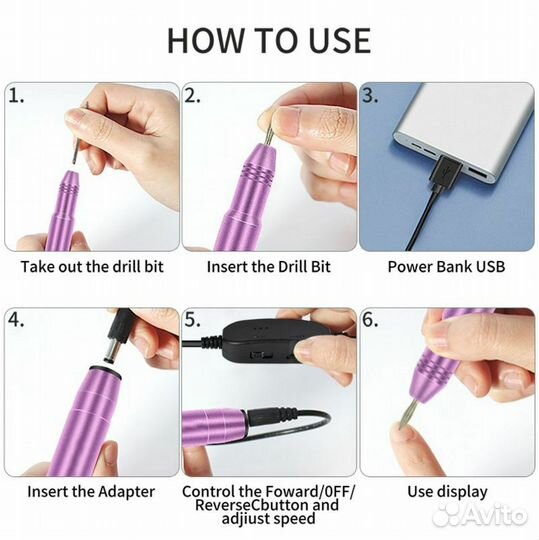 HOW TO USE

1.

Take out the drill bit

2.

Insert the Drill Bit

3.

Power Bank USB

4.

Insert the Adapter

5.

Control the Foward/0FF/ ReverseCbutton and adjiust speed

6.

Use display

Avito