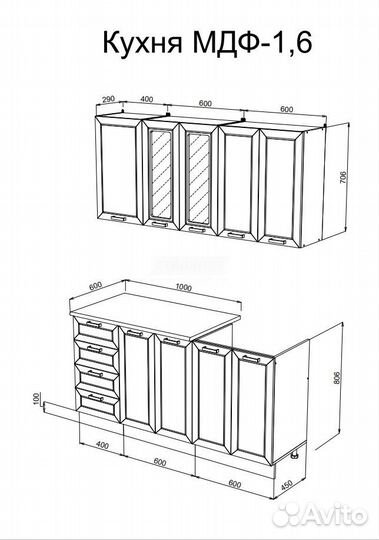 Кухня МДФ-1,6

290
400
600
600
706

600
1000
806
100
400
600
600
450

Avito