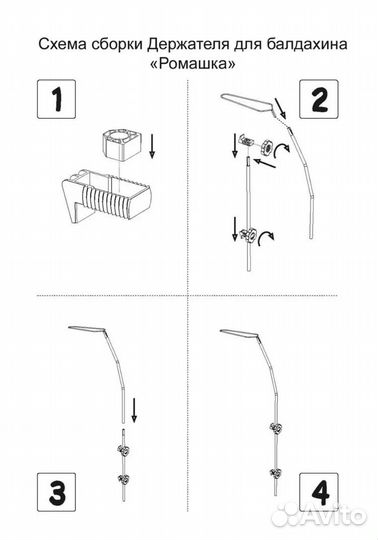 Схема сборки Держателя для балдахина «Ромашка»

1

2

3

4

Avito