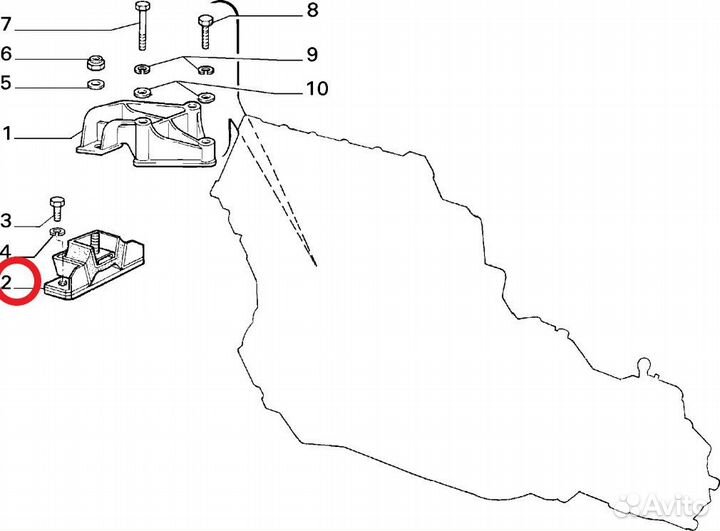 7
8
6
9
5
10
1
3
4
2
Avito