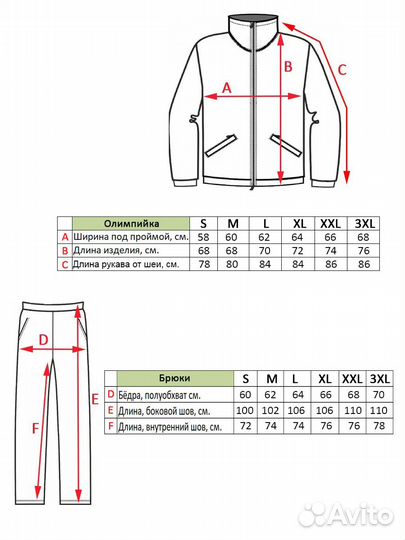 A

B

C

| | Олимпийка | S | M | L | XL | XXL | 3XL |
|---|---|---|---|---|---|---|---|
| A | Ширина под проймой, см. | 58 | 60 | 62 | 64 | 66 | 68 |
| B | Длина изделия, см. | 68 | 68 | 70 | 72 | 74 | 76 |
| C | Длина рукава от шеи, см. | 78 | 80 | 84 | 84 | 86 | 86 |

D

E

F

| | Брюки | S | M | L | XL | XXL | 3XL |
|---|---|---|---|---|---|---|---|
| D | Бёдра, полуобхват см. | 60 | 62 | 64 | 66 | 68 | 70 |
| E | Длина, боковой шов, см. | 100 | 102 | 106 | 106 | 110 | 110 |
| F | Длина, внутренний шов, см. | 72 | 74 | 74 | 76 | 76 | 78 |

Avito