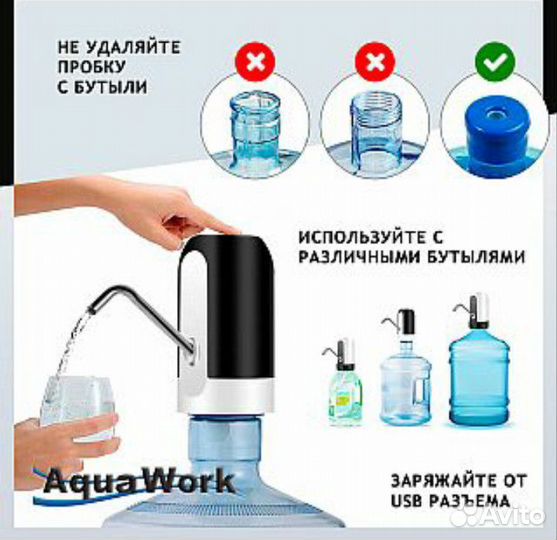 НЕ УДАЛЯЙТЕ ПРОБКУ С БУТЫЛИ

ИСПОЛЬЗУЙТЕ С РАЗЛИЧНЫМИ БУТЫЛЯМИ

AquaWork

ЗАРЯЖАЙТЕ ОТ USB РАЗЪЕМА

Avito