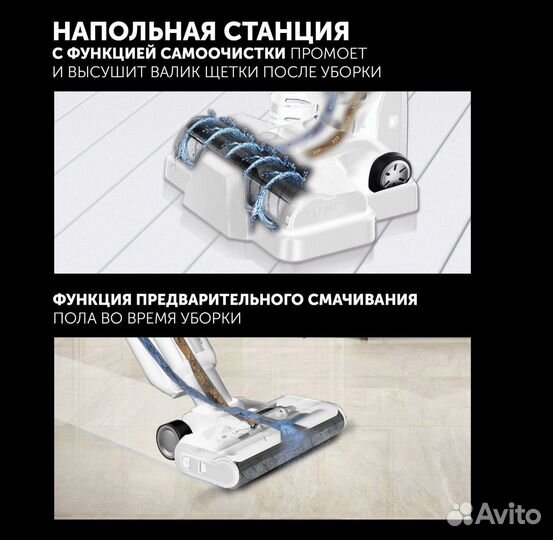 НАПОЛЬНАЯ СТАНЦИЯ
С ФУНКЦИЕЙ САМООЧИСТКИ ПРОМОЕТ И ВЫСУШИТ ВАЛИК ЩЕТКИ ПОСЛЕ УБОРКИ

ФУНКЦИЯ ПРЕДВАРИТЕЛЬНОГО СМАЧИВАНИЯ ПОЛА ВО ВРЕМЯ УБОРКИ

Avito