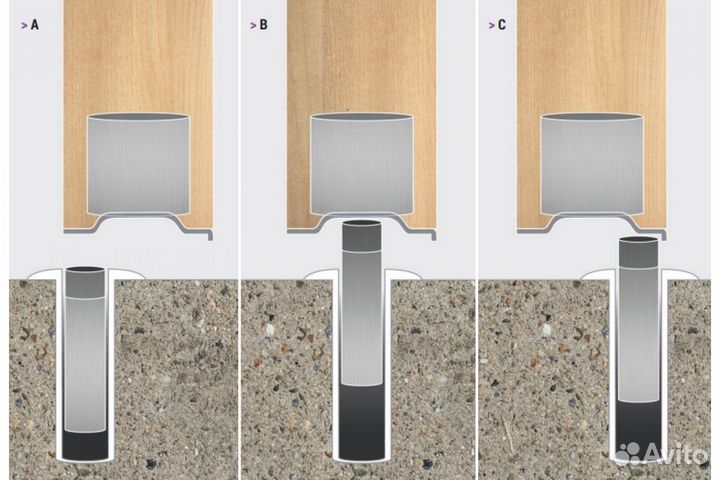 > A

> B

> C

Avito