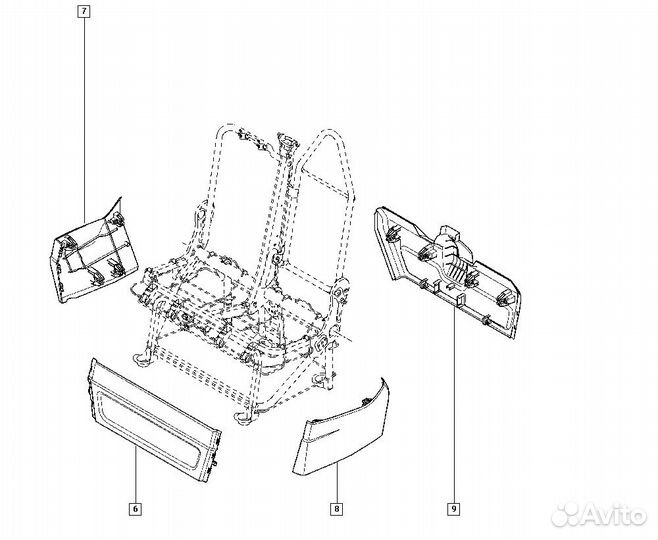 7

6

8

9

Avito