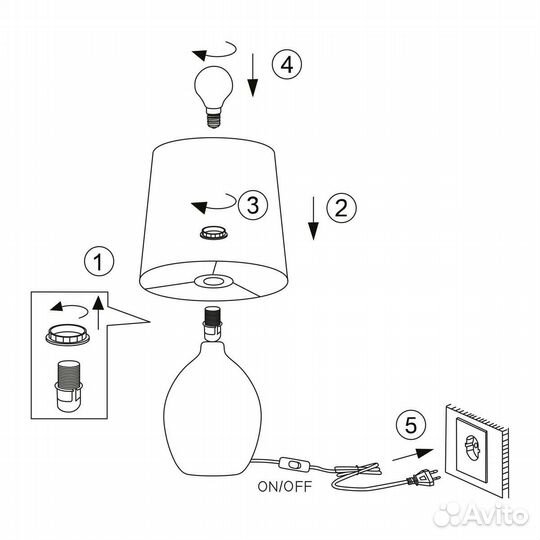 4

3

2

1

5

ON/OFF

Avito