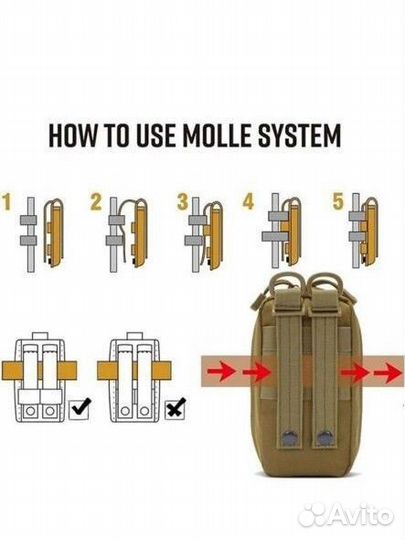 HOW TO USE MOLLE SYSTEM

1 2 3 4 5

Avito