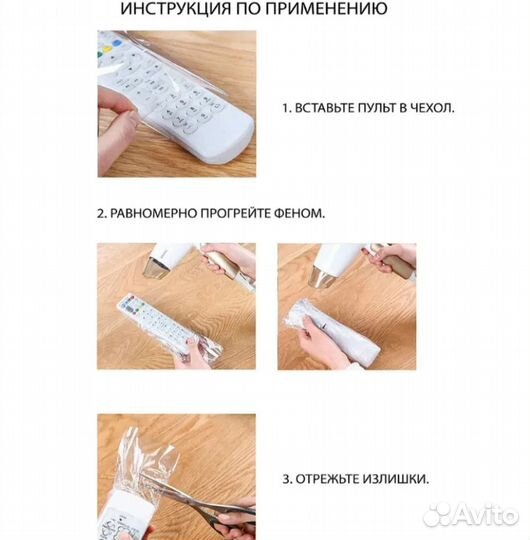 ИНСТРУКЦИЯ ПО ПРИМЕНЕНИЮ

1. ВСТАВЬТЕ ПУЛЬТ В ЧЕХОЛ.

2. РАВНОМЕРНО ПРОГРЕЙТЕ ФЕНОМ.

3. ОТРЕЖЬТЕ ИЗЛИШКИ.

Avito