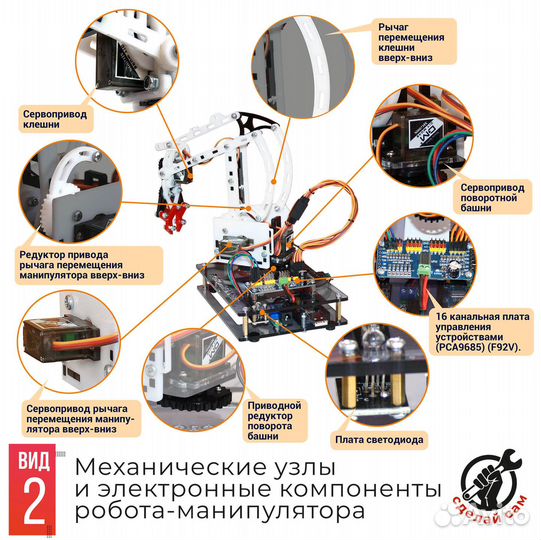 Рычаг перемещения клешни вверх-вниз

Сервопривод клешни

Сервопривод поворотной башни

Редуктор привода рычага перемещения манипулятора вверх-вниз

16 канальная плата управления устройствами (PCA9685) (F92V).

Сервопривод рычага перемещения манипулятора вверх-вниз

Приводной редуктор поворота башни

Плата светодиода

ВИД 2

Механические узлы и электронные компоненты робота-манипулятора

сделай сам