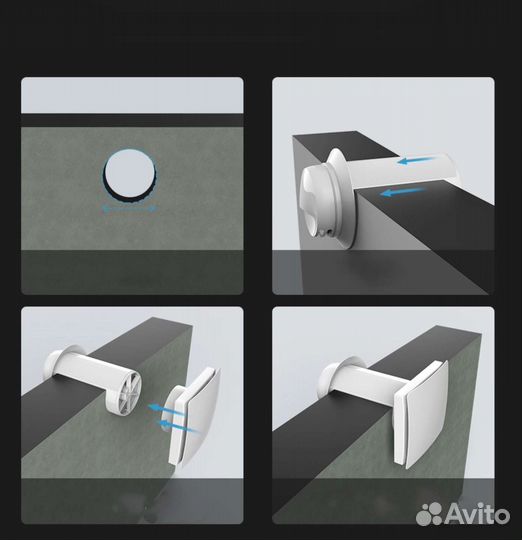 Avito