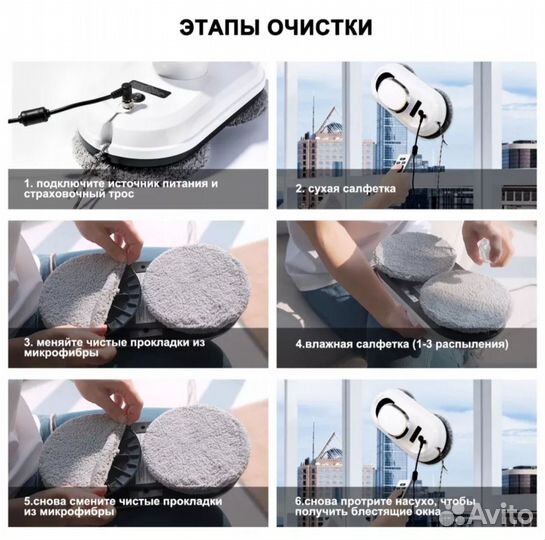 ЭТАПЫ ОЧИСТКИ

1. подключите источник питания и страховочный трос

2. сухая салфетка

3. меняйте чистые прокладки из микрофибры

4.влажная салфетка (1-3 распыления)

5.снова смените чистые прокладки из микрофибры

6.снова протрите насухо, чтобы получить блестящие окна

Avito