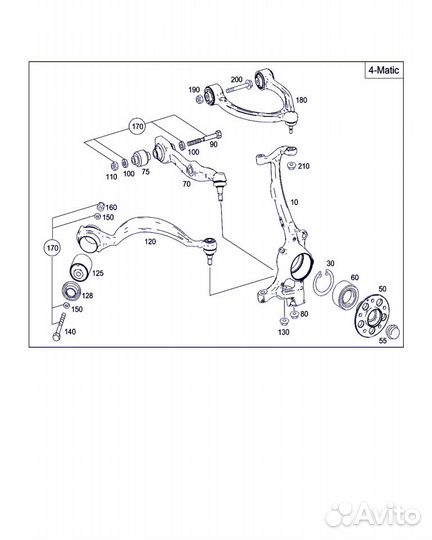 4-Matic

200
190
180
170
90
100
110
100
75
70
210
10
160
150
170
120
125
128
150
140
30
60
50
80
130
55

Avito