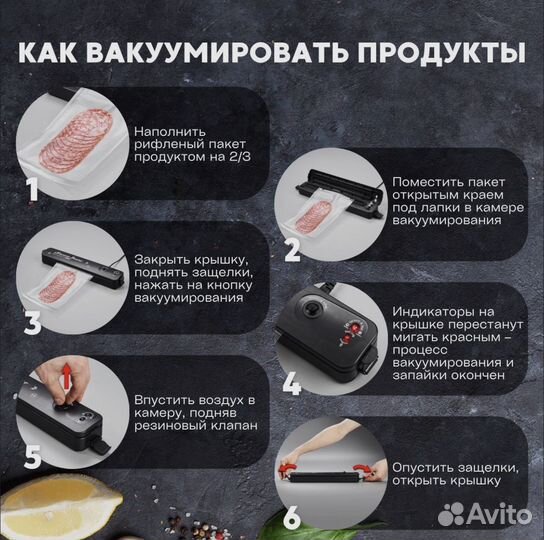 КАК ВАКУУМИРОВАТЬ ПРОДУКТЫ

1
Наполнить рифленый пакет продуктом на 2/3

2
Поместить пакет открытым краем под лапки в камере вакуумирования

3
Закрыть крышку, поднять защелки, нажать на кнопку вакуумирования

4
Индикаторы на крышке перестанут мигать красным – процесс вакуумирования и запайки окончен

5
Впустить воздух в камеру, подняв резиновый клапан

6
Опустить защелки, открыть крышку

Avito