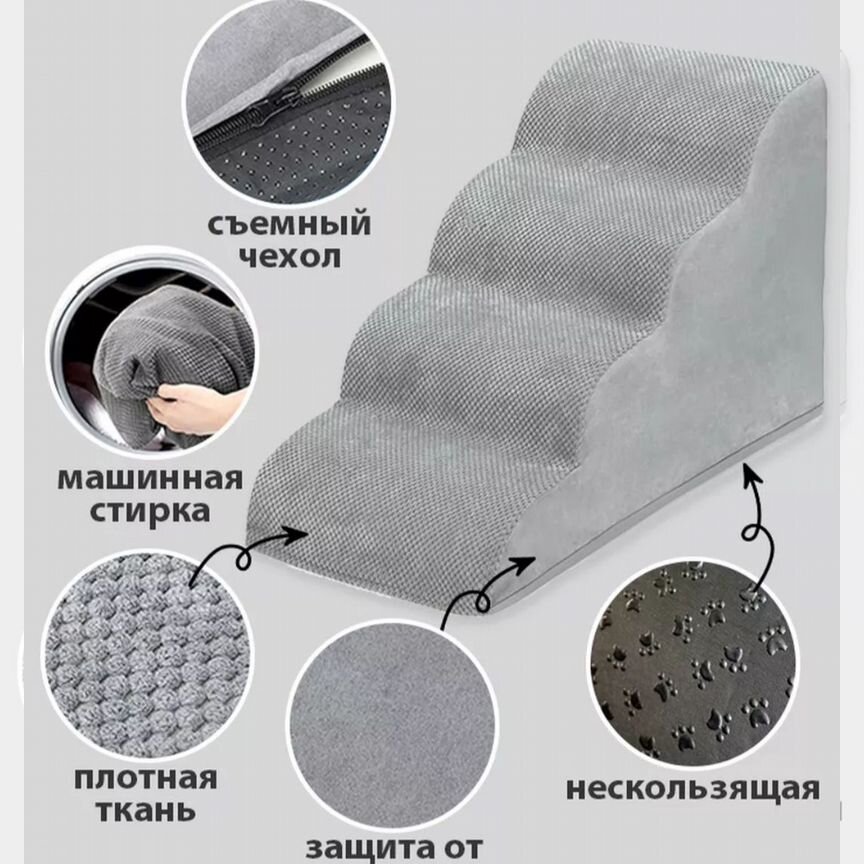 съемный чехол

машинная стирка

плотная ткань

защита от

нескользящая