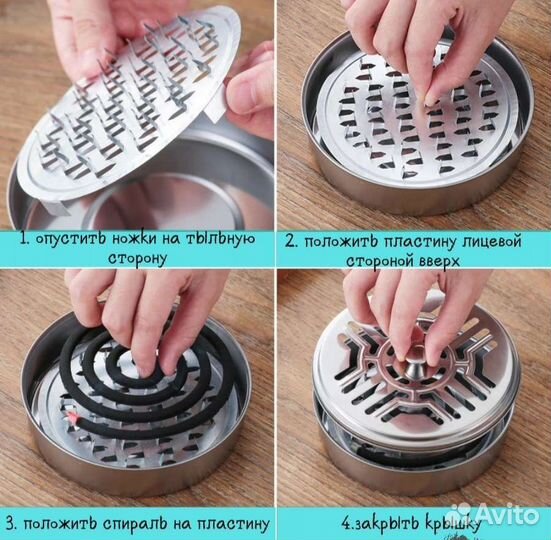 1. опустить ножки на тыльную сторону

2. положить пластину лицевой стороной вверх

3. положить спираль на пластину

4.закрыть крышку

Avito