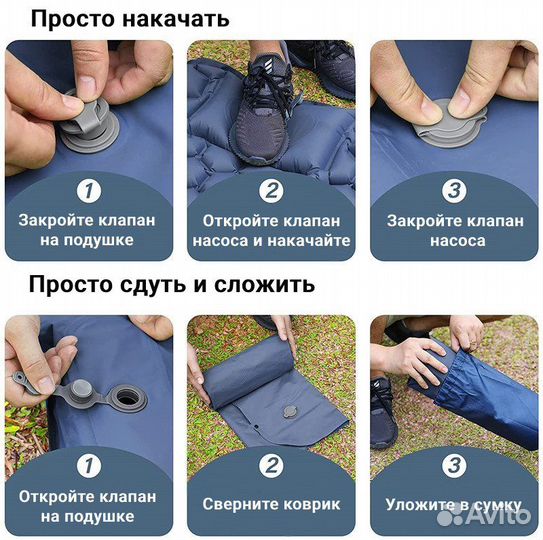 Просто накачать

1
Закройте клапан на подушке

2
Откройте клапан насоса и накачайте

3
Закройте клапан насоса

Просто сдуть и сложить

1
Откройте клапан на подушке

2
Сверните коврик

3
Уложите в сумку

Avito