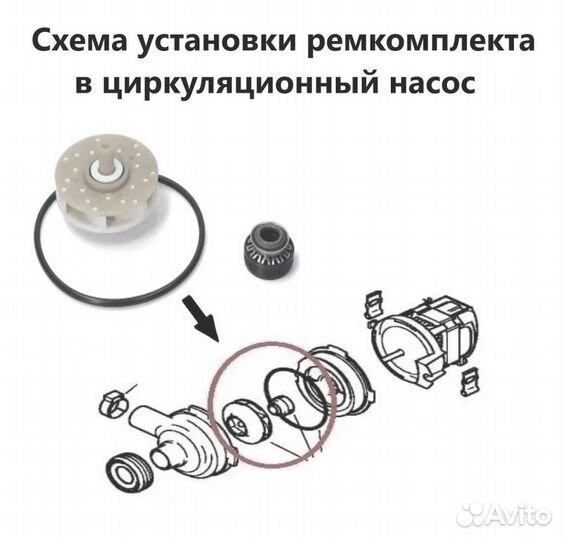 Схема установки ремкомплекта в циркуляционный насос

Avito