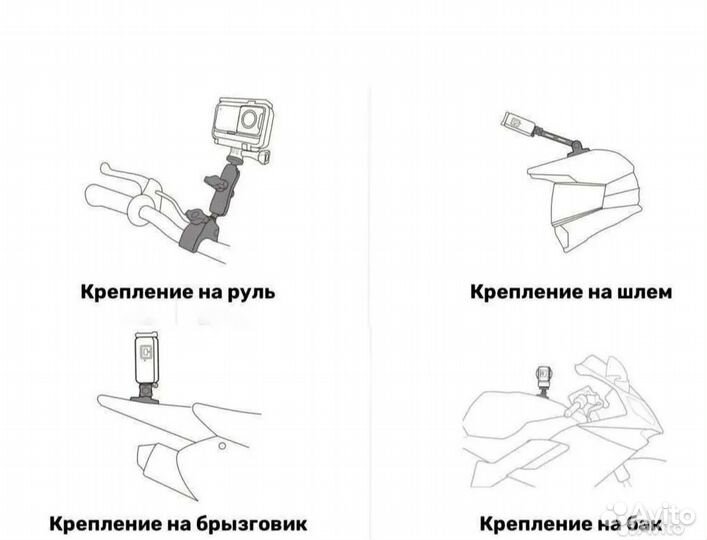 Крепление на руль

Крепление на шлем

Крепление на брызговик

Крепление на бак

Avito