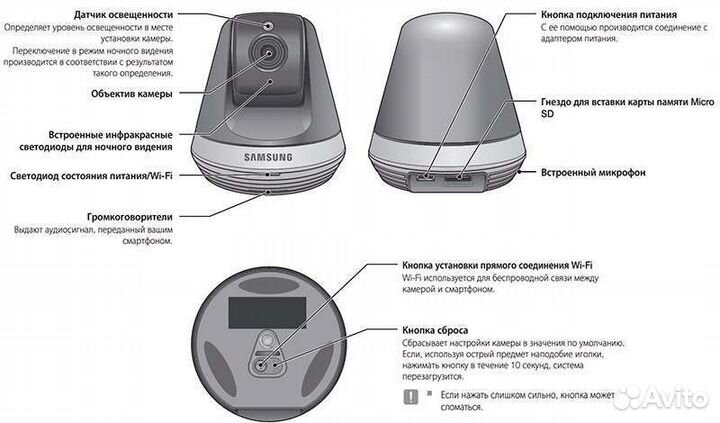 Датчик освещенности
Определяет уровень освещенности в месте установки камеры.
Переключение в режим ночного видения производится в соответствии с результатом такого определения.

Объектив камеры

Встроенные инфракрасные светодиоды для ночного видения

Светодиод состояния питания/Wi-Fi

Громкоговорители
Выдают аудиосигнал, переданный вашим смартфоном.

SAMSUNG

Кнопка подключения питания
С ее помощью производится соединение с адаптером питания.

Гнездо для вставки карты памяти Micro SD

Встроенный микрофон

Кнопка установки прямого соединения Wi-Fi
Wi-Fi используется для беспроводной связи между камерой и смартфоном.

Кнопка сброса
Сбрасывает настройки камеры в значения по умолчанию.
Если, используя острый предмет наподобие иголки, нажимать кнопку в течение 10 секунд, система перезагрузится.

! ■ Если нажать слишком сильно, кнопка может сломаться.

Avito