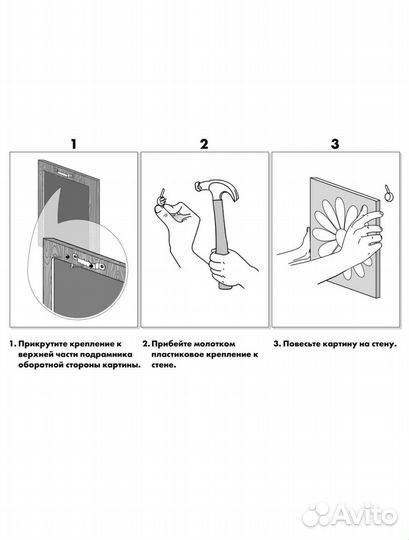 1

2

3

1. Прикрутите крепление к верхней части подрамника оборотной стороны картины.

2. Прибейте молотком пластиковое крепление к стене.

3. Повесьте картину на стену.

Avito