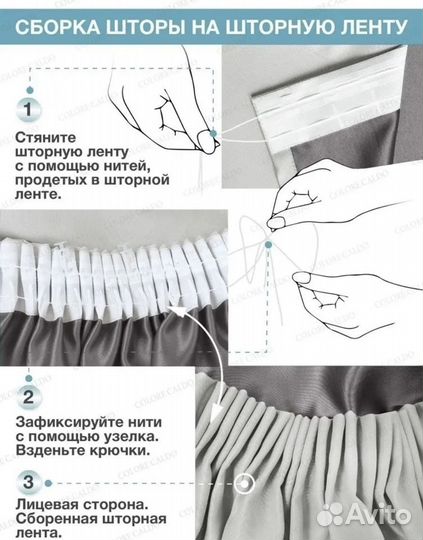 СБОРКА ШТОРЫ НА ШТОРНУЮ ЛЕНТУ

1

Стяните шторную ленту с помощью нитей, продетых в шторной ленте.

2

Зафиксируйте нити с помощью узелка. Взденьте крючки.

3

Лицевая сторона. Сборенная шторная лента.

COLORI CALDO

Avito