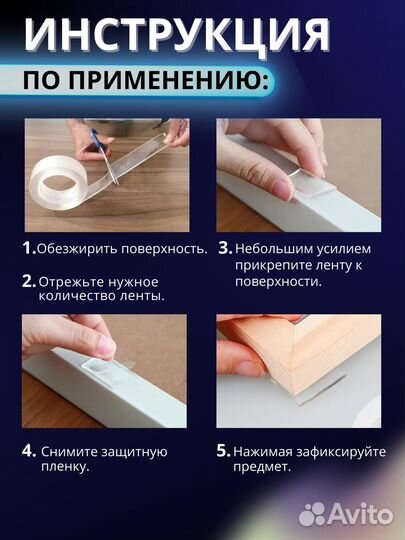 ИНСТРУКЦИЯ
ПО ПРИМЕНЕНИЮ:

1. Обезжирить поверхность.

2. Отрежьте нужное количество ленты.

3. Небольшим усилием прикрепите ленту к поверхности.

4. Снимите защитную пленку.

5. Нажимая зафиксируйте предмет.

Avito