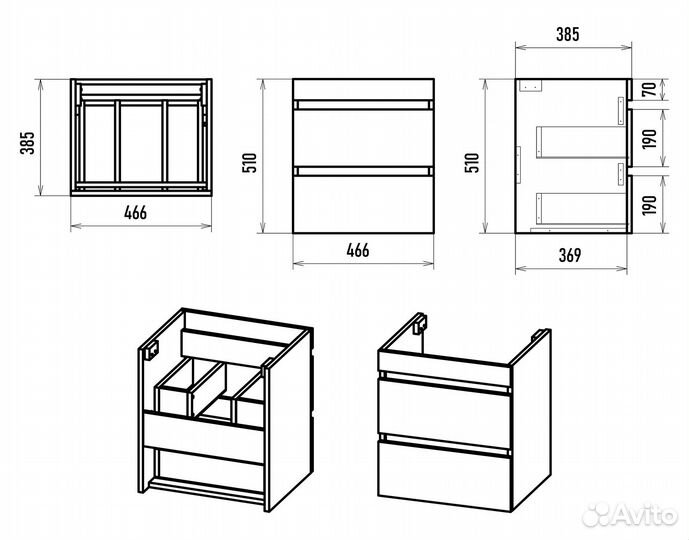 385
466
510
466
385
510
70
190
190
369
Avito