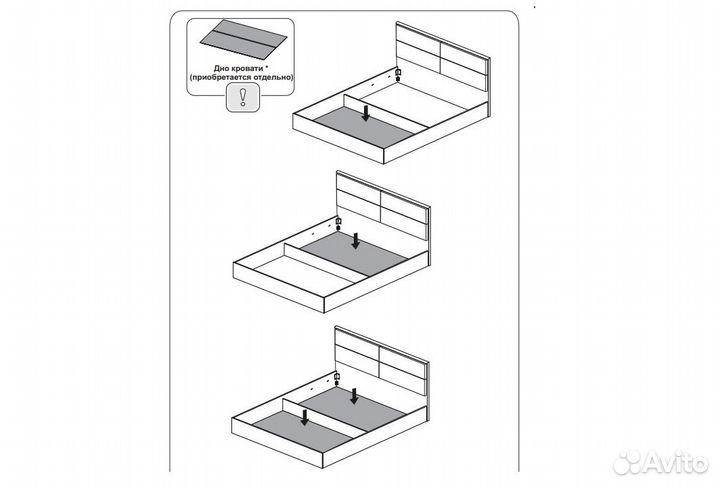 Дно кровати *
(приобретается отдельно)

!

Avito