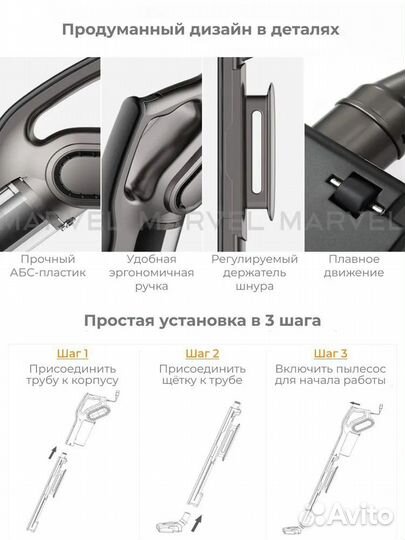 Продуманный дизайн в деталях

MARVEL MARVEL MARVEL

Прочный АБС-пластик

Удобная эргономичная ручка

Регулируемый держатель шнура

Плавное движение

Простая установка в 3 шага

Шаг 1
Присоединить трубу к корпусу

Шаг 2
Присоединить щётку к трубе

Шаг 3
Включить пылесос для начала работы

Avito