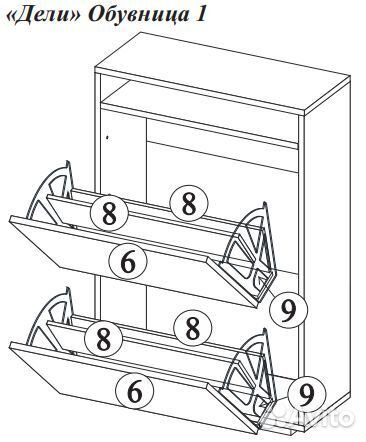 «Дели» Обувница 1

8
8
6
9
8
8
6
9

Avito