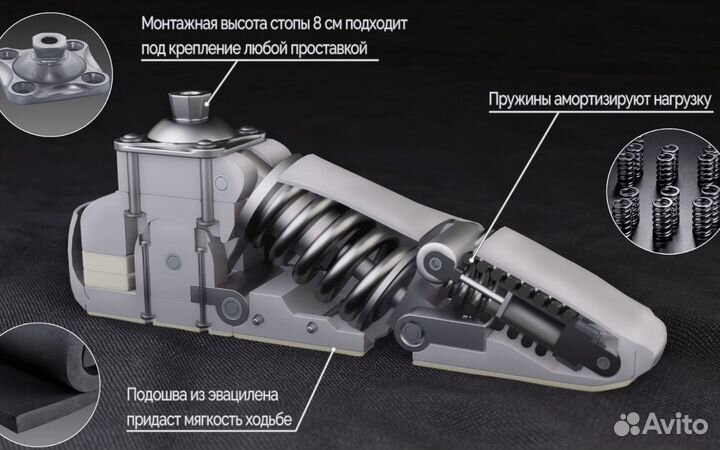 Монтажная высота стопы 8 см подходит под крепление любой проставкой

Пружины амортизируют нагрузку

Подошва из эвацилена придаст мягкость ходьбе

Avito