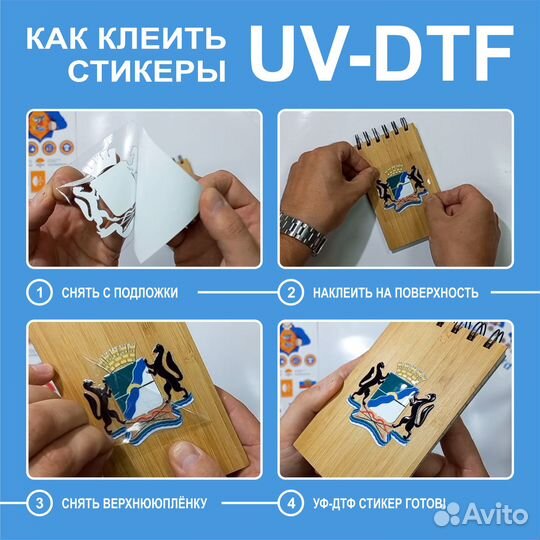 КАК КЛЕИТЬ СТИКЕРЫ UV-DTF

1 СНЯТЬ С ПОДЛОЖКИ

2 НАКЛЕИТЬ НА ПОВЕРХНОСТЬ

3 СНЯТЬ ВЕРХНЮЮПЛЁНКУ

4 УФ-ДТФ СТИКЕР ГОТОВ!

Avito