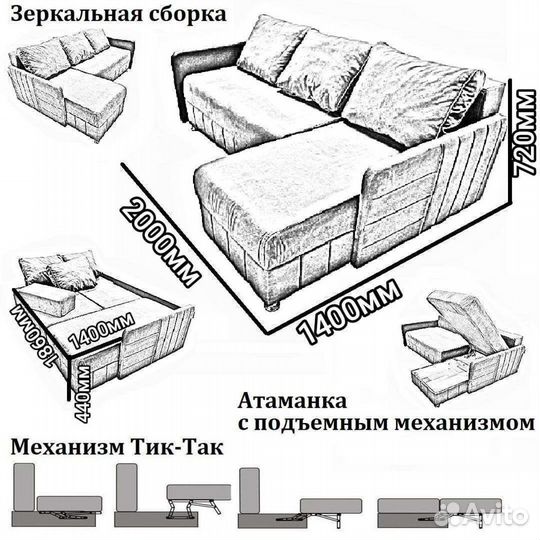 Зеркальная сборка

720мм

2000мм

1400мм

1860мм

1400мм

440мм

Атаманка
с подъемным механизмом

Механизм Тик-Так

Avito