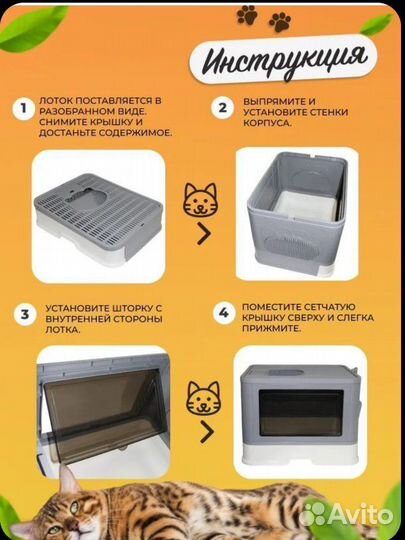 Инструкция

1 ЛОТОК ПОСТАВЛЯЕТСЯ В РАЗОБРАННОМ ВИДЕ. СНИМИТЕ КРЫШКУ И ДОСТАНЬТЕ СОДЕРЖИМОЕ.

2 ВЫПРЯМИТЕ И УСТАНОВИТЕ СТЕНКИ КОРПУСА.

3 УСТАНОВИТЕ ШТОРКУ С ВНУТРЕННЕЙ СТОРОНЫ ЛОТКА.

4 ПОМЕСТИТЕ СЕТЧАТУЮ КРЫШКУ СВЕРХУ И СЛЕГКА ПРИЖМИТЕ.

Avito