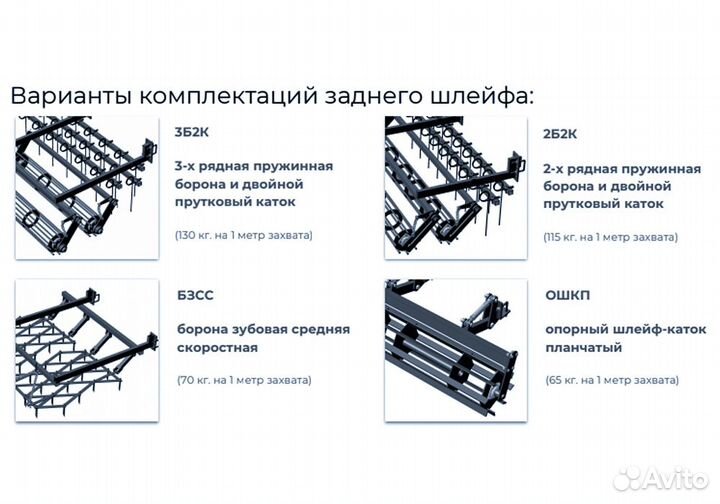 Варианты комплектаций заднего шлейфа:

3Б2К

3-х рядная пружинная борона и двойной прутковый каток

(130 кг. на 1 метр захвата)

2Б2К

2-х рядная пружинная борона и двойной прутковый каток

(115 кг. на 1 метр захвата)

БЗСС

борона зубовая средняя скоростная

(70 кг. на 1 метр захвата)

ОШКП

опорный шлейф-каток планчатый

(65 кг. на 1 метр захвата)

Avito