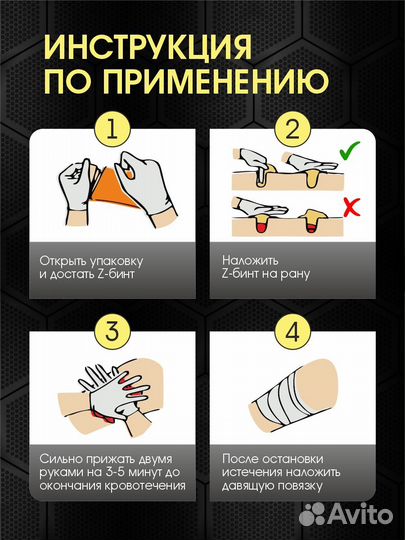 ИНСТРУКЦИЯ ПО ПРИМЕНЕНИЮ

1

Открыть упаковку и достать Z-бинт

2

Наложить Z-бинт на рану

3

Сильно прижать двумя руками на 3-5 минут до окончания кровотечения

4

После остановки истечения наложить давящую повязку

Avito