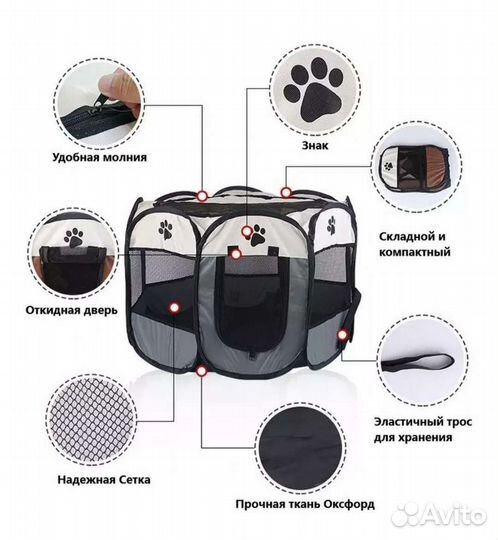 Удобная молния

Знак

Складной и компактный

Откидная дверь

Эластичный трос для хранения

Надежная Сетка

Прочная ткань Оксфорд

Avito