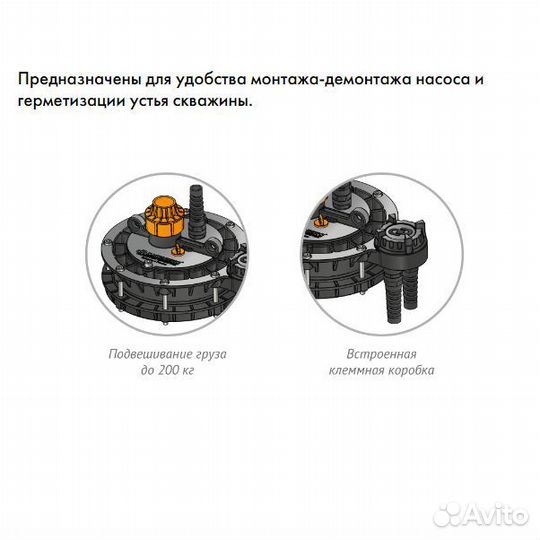 Предназначены для удобства монтажа-демонтажа насоса и герметизации устья скважины.

Подвешивание груза до 200 кг

Встроенная клеммная коробка

Avito