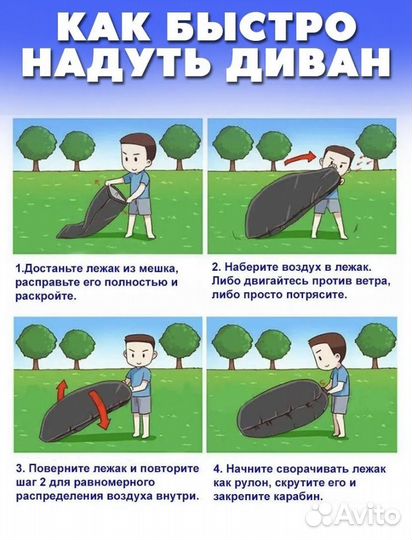 КАК БЫСТРО НАДУТЬ ДИВАН

1.Достаньте лежак из мешка, расправьте его полностью и раскройте.

2. Наберите воздух в лежак. Либо двигайтесь против ветра, либо просто потрясите.

3. Поверните лежак и повторите шаг 2 для равномерного распределения воздуха внутри.

4. Начните сворачивать лежак как рулон, скрутите его и закрепите карабин.

Avito