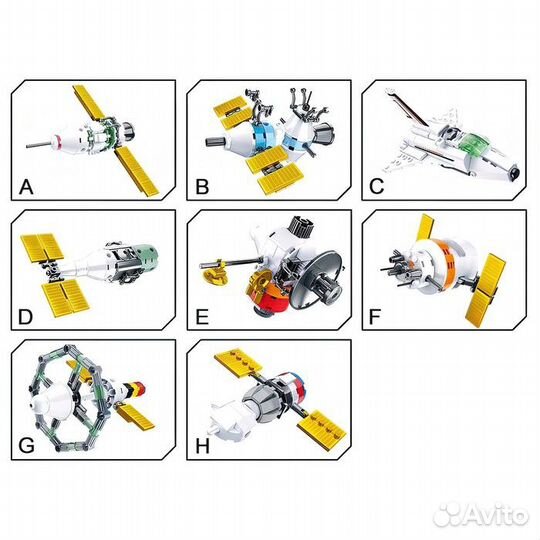 A

B

C

D

E

F

G

H

Avito