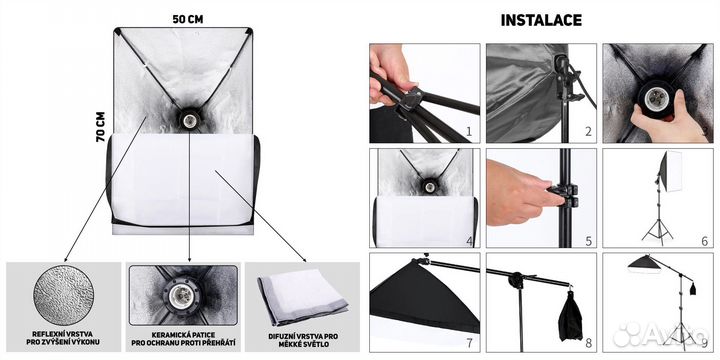 50 CM

70 CM

REFLEXNÍ VRSTVA PRO ZVÝŠENÍ VÝKONU

KERAMICKÁ PATICE PRO OCHRANU PROTI PŘEHŘÁTÍ

DIFUZNÍ VRSTVA PRO MĚKKÉ SVĚTLO

INSTALACE

1

2

3

4

5

6

7

8

9

Avito