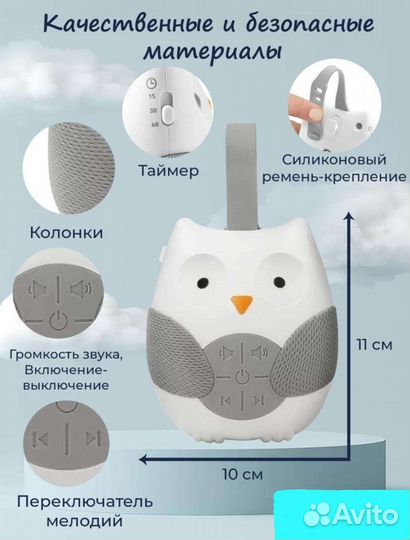 Качественные и безопасные материалы

15
30
60

Таймер

Силиконовый ремень-крепление

Колонки

Громкость звука, Включение-выключение

11 см

10 см

Переключатель мелодий

Avito