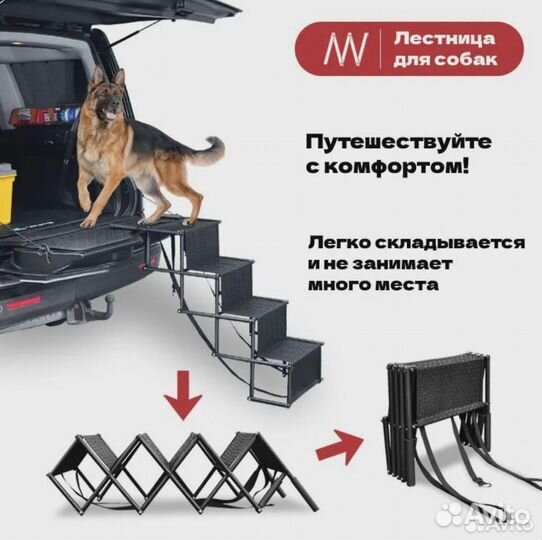 Лестница для собак

Путешествуйте с комфортом!

Легко складывается и не занимает много места

Avito