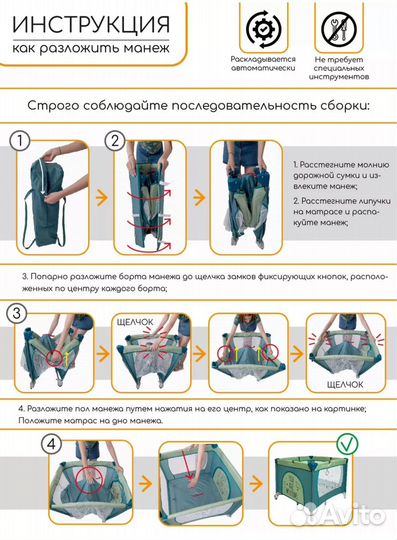 ИНСТРУКЦИЯ
как разложить манеж

Раскладывается автоматически

Не требует специальных инструментов

Строго соблюдайте последовательность сборки:

1

2

1. Расстегните молнию дорожной сумки и извлеките манеж;

2. Расстегните липучки на матрасе и распакуйте манеж;

3. Попарно разложите борта манежа до щелчка замков фиксирующих кнопок, расположенных по центру каждого борта;

3

ЩЕЛЧОК

ЩЕЛЧОК

4. Разложите пол манежа путем нажатия на его центр, как показано на картинке; Положите матрас на дно манежа.

4

Avito