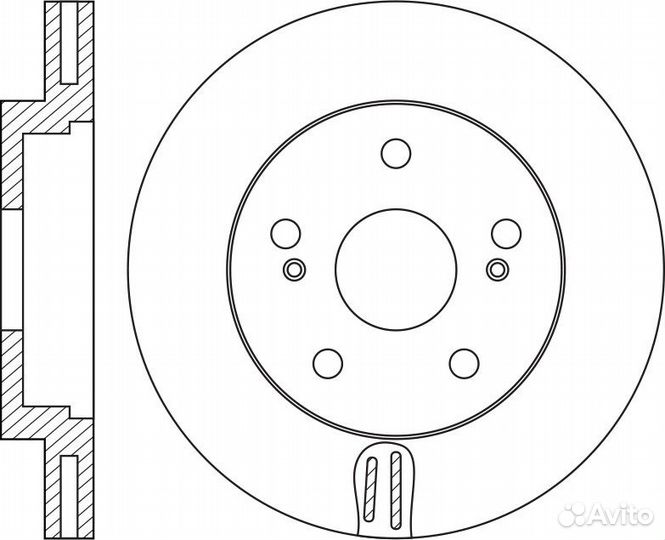 Avito