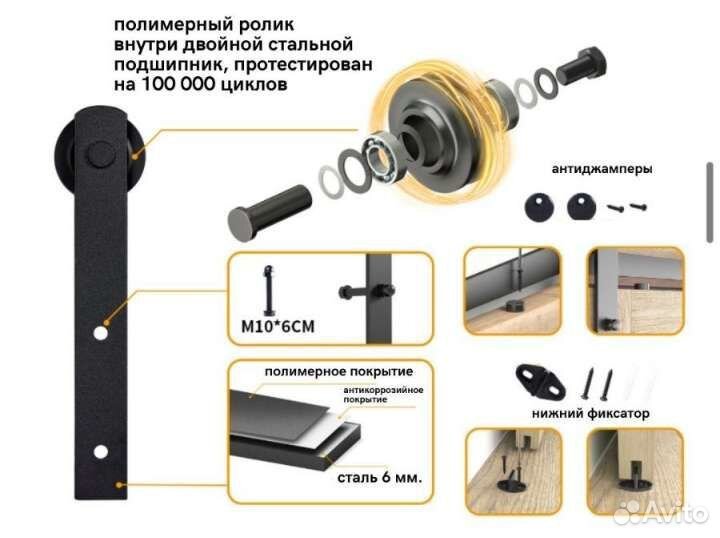 полимерный ролик внутри двойной стальной подшипник, протестирован на 100 000 циклов

антиджамперы

M10*6CM

полимерное покрытие

антикоррозийное покрытие

сталь 6 мм.

нижний фиксатор

Avito