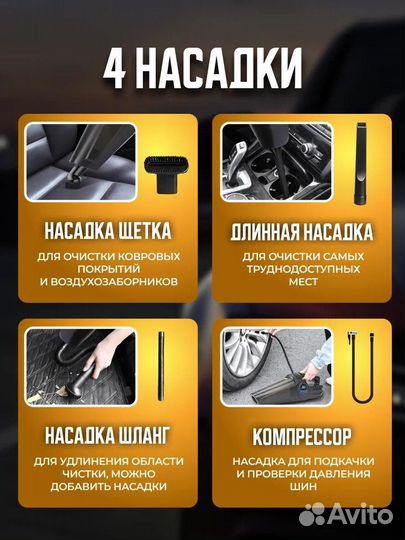 4 НАСАДКИ

НАСАДКА ЩЕТКА

ДЛЯ ОЧИСТКИ КОВРОВЫХ ПОКРЫТИЙ И ВОЗДУХОЗАБОРНИКОВ

ДЛИННАЯ НАСАДКА

ДЛЯ ОЧИСТКИ САМЫХ ТРУДНОДОСТУПНЫХ МЕСТ

НАСАДКА ШЛАНГ

ДЛЯ УДЛИНЕНИЯ ОБЛАСТИ ЧИСТКИ, МОЖНО ДОБАВИТЬ НАСАДКИ

КОМПРЕССОР

НАСАДКА ДЛЯ ПОДКАЧКИ И ПРОВЕРКИ ДАВЛЕНИЯ ШИН

Avito